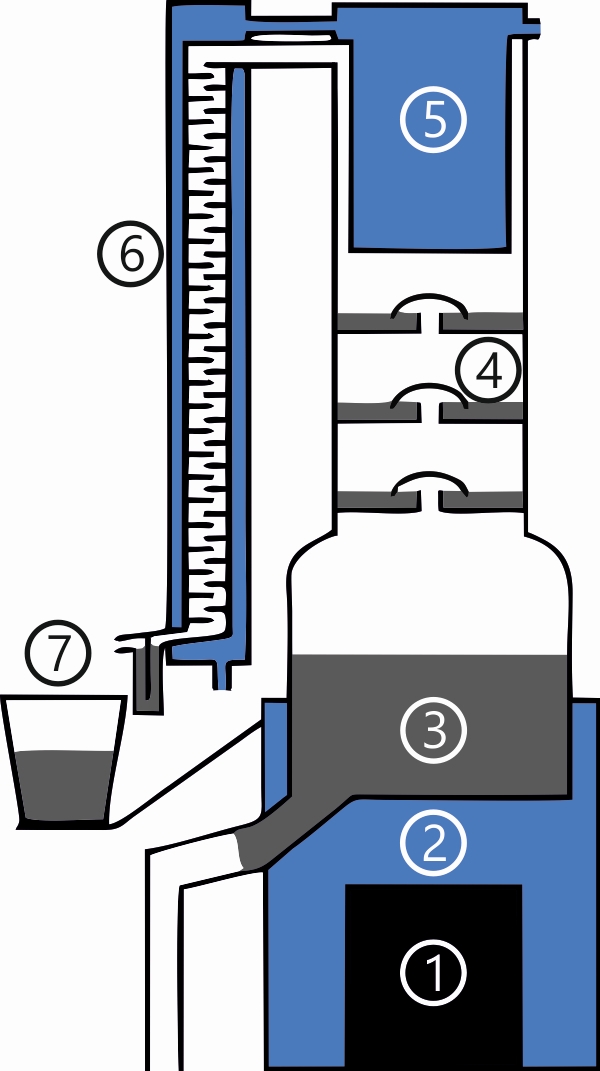 5
6
4
7
3
2
1